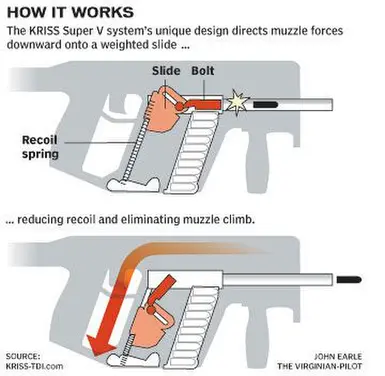 HOW IT WORKS

The KRISS Super V system's unique design directs muzzle forces downward onto a weighted slide ...

Slide

Bolt

Recoil spring

... reducing recoil and eliminating muzzle climb.

SOURCE: KRISS-TDI.com

JOHN EARLE
THE VIRGINIAN-PILOT