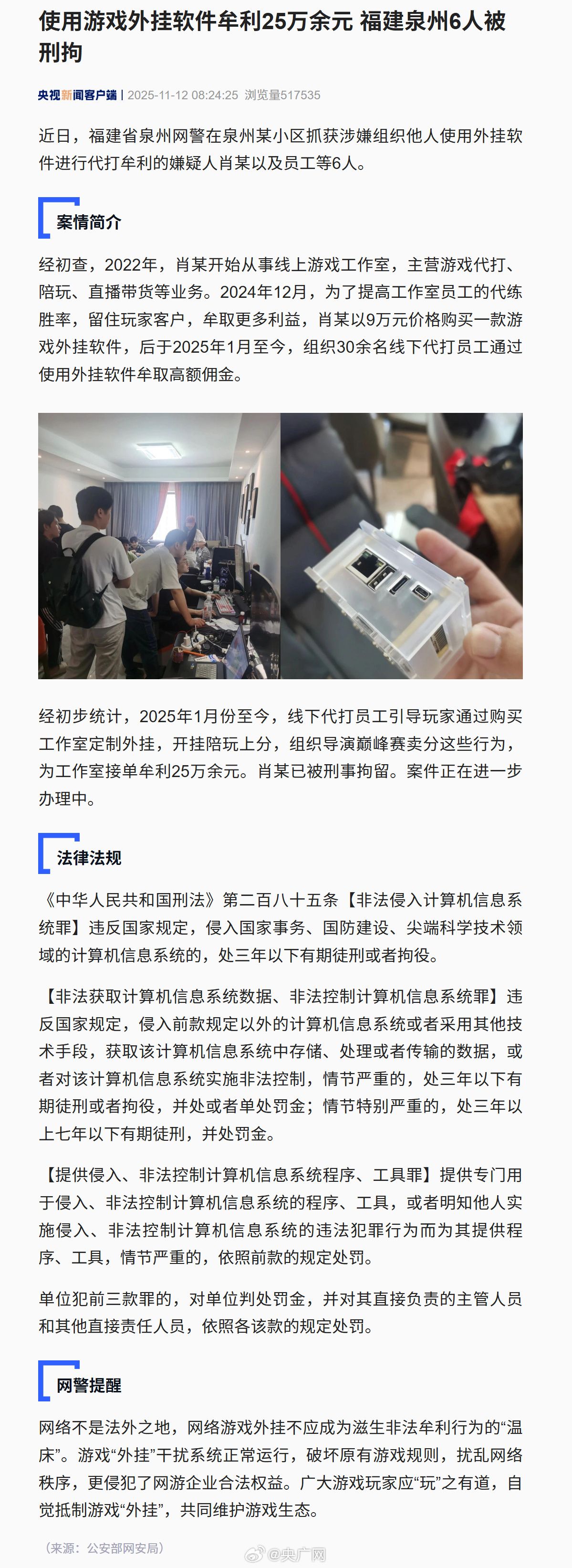 使用游戏外挂软件牟利25万余元 福建泉州6人被刑拘

央视新闻客户端 | 2025-11-12 08:24:25 浏览量517535

近日，福建省泉州网警在泉州某小区抓获涉嫌组织他人使用外挂软件进行代打牟利的嫌疑人肖某以及员工等6人。

案情简介

经初查，2022年，肖某开始从事线上游戏工作室，主营游戏代打、陪玩、直播带货等业务。2024年12月，为了提高工作室员工的代练胜率，留住玩家客户，牟取更多利益，肖某以9万元价格购买一款游戏外挂软件，后于2025年1月至今，组织30余名线下代打员工通过使用外挂软件牟取高额佣金。

经初步统计，2025年1月份至今，线下代打员工引导玩家通过购买工作室定制外挂，开挂陪玩上分，组织导演巅峰赛卖分这些行为，为工作室接单牟利25万余元。肖某已被刑事拘留。案件正在进一步办理中。

法律法规

《中华人民共和国刑法》第二百八十五条【非法侵入计算机信息系统罪】违反国家规定，侵入国家事务、国防建设、尖端科学技术领域的计算机信息系统的，处三年以下有期徒刑或者拘役。

【非法获取计算机信息系统数据、非法控制计算机信息系统罪】违反国家规定，侵入前款规定以外的计算机信息系统或者采用其他技术手段，获取该计算机信息系统中存储、处理或者传输的数据，或者对该计算机信息系统实施非法控制，情节严重的，处三年以下有期徒刑或者拘役，并处或者单处罚金；情节特别严重的，处三年以上七年以下有期徒刑，并处罚金。

【提供侵入、非法控制计算机信息系统程序、工具罪】提供专门用于侵入、非法控制计算机信息系统的程序、工具，或者明知他人实施侵入、非法控制计算机信息系统的违法犯罪行为而为其提供程序、工具，情节严重的，依照前款的规定处罚。

单位犯前三款罪的，对单位判处罚金，并对其直接负责的主管人员和其他直接责任人员，依照各该款的规定处罚。

网警提醒

网络不是法外之地，网络游戏外挂不应成为滋生非法牟利行为的“温床”。游戏“外挂”干扰系统正常运行，破坏原有游戏规则，扰乱网络秩序，更侵犯了网游企业合法权益。广大游戏玩家应“玩”之有道，自觉抵制游戏“外挂”，共同维护游戏生态。

（来源：公安部网安局）

@央广网