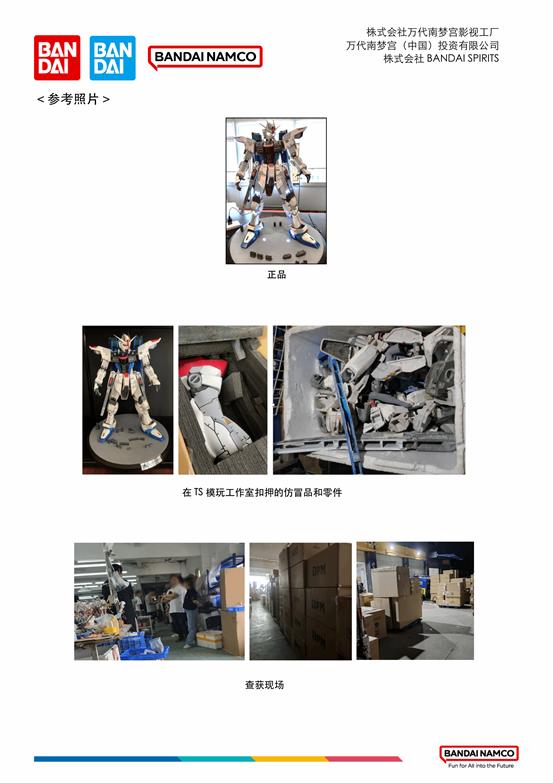 BAN DAI

BAN DAI

BANDAI NAMCO

株式会社万代南梦宫影视工厂
万代南梦宫（中国）投资有限公司
株式会社 BANDAI SPIRITS

＜参考照片＞

正品

在 TS 模玩工作室扣押的仿冒品和零件

查获现场

BANDAI NAMCO
Fun for All into the Future